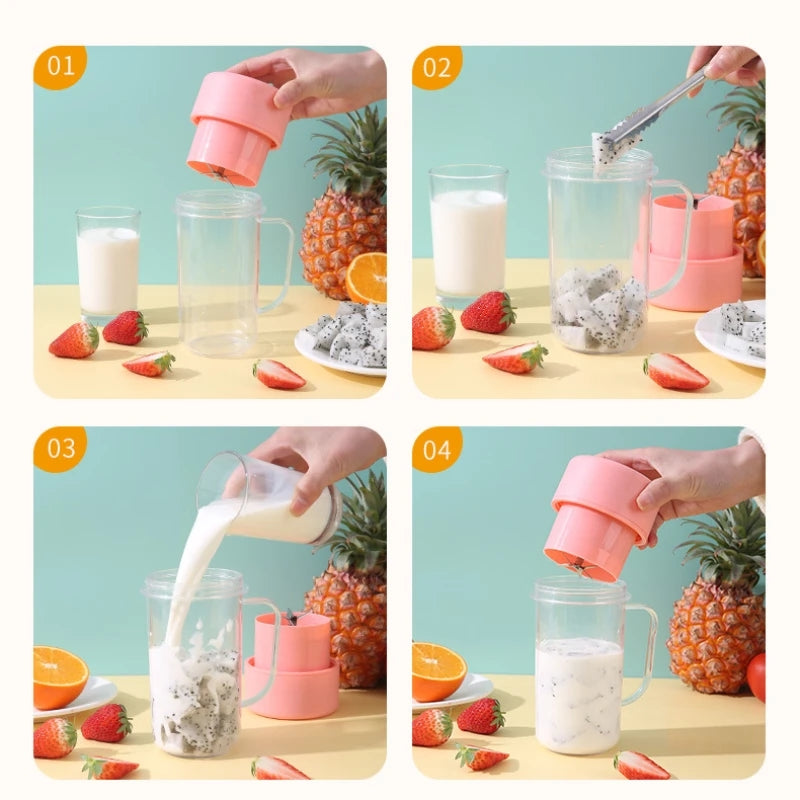 01

02

03

04