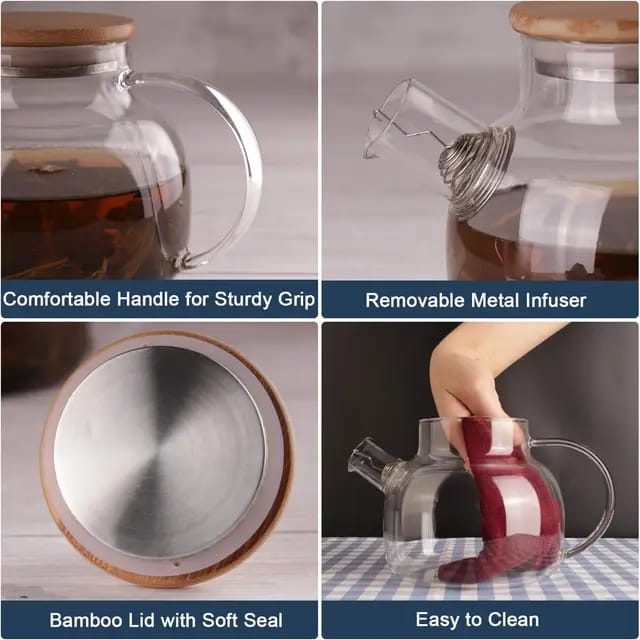 Comfortable Handle for Sturdy Grip

Removable Metal Infuser

Bamboo Lid with Soft Seal

Easy to Clean