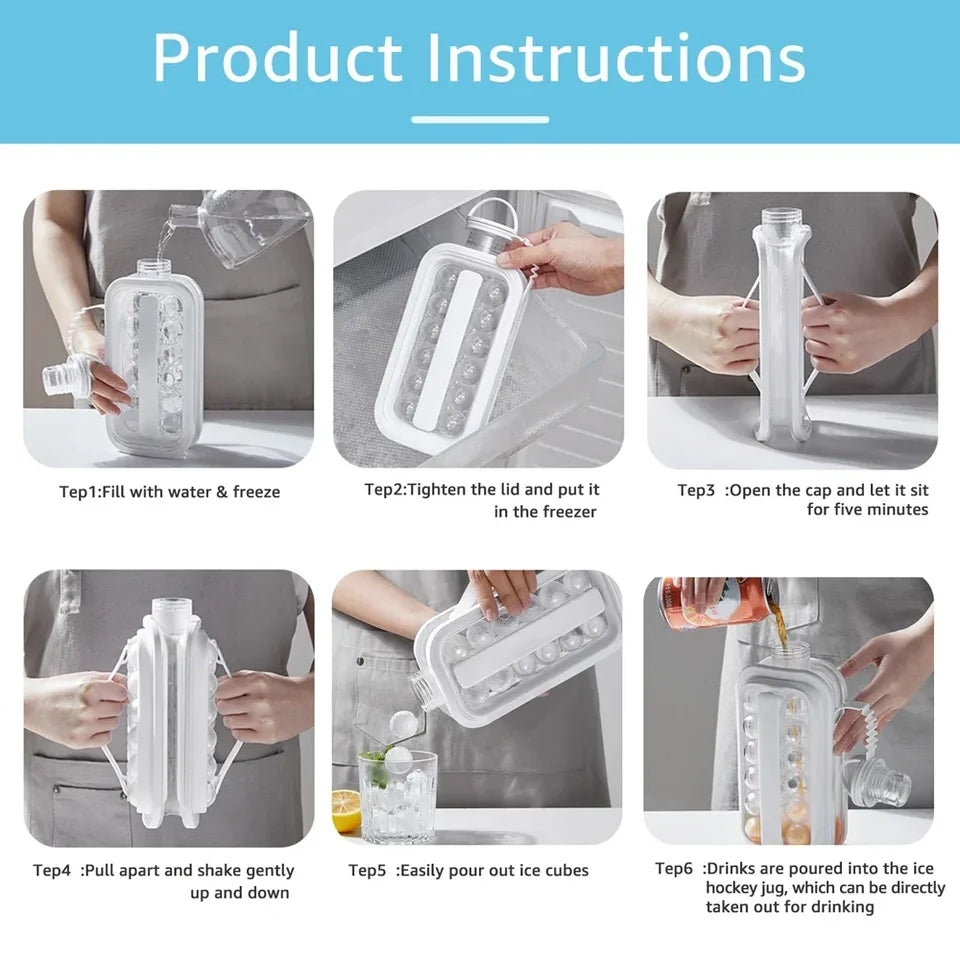 Product Instructions

Tep1:Fill with water & freeze

Tep2:Tighten the lid and put it in the freezer

Tep3 :Open the cap and let it sit for five minutes

Tep4 :Pull apart and shake gently up and down

Tep5 :Easily pour out ice cubes

Tep6 :Drinks are poured into the ice hockey jug, which can be directly taken out for drinking